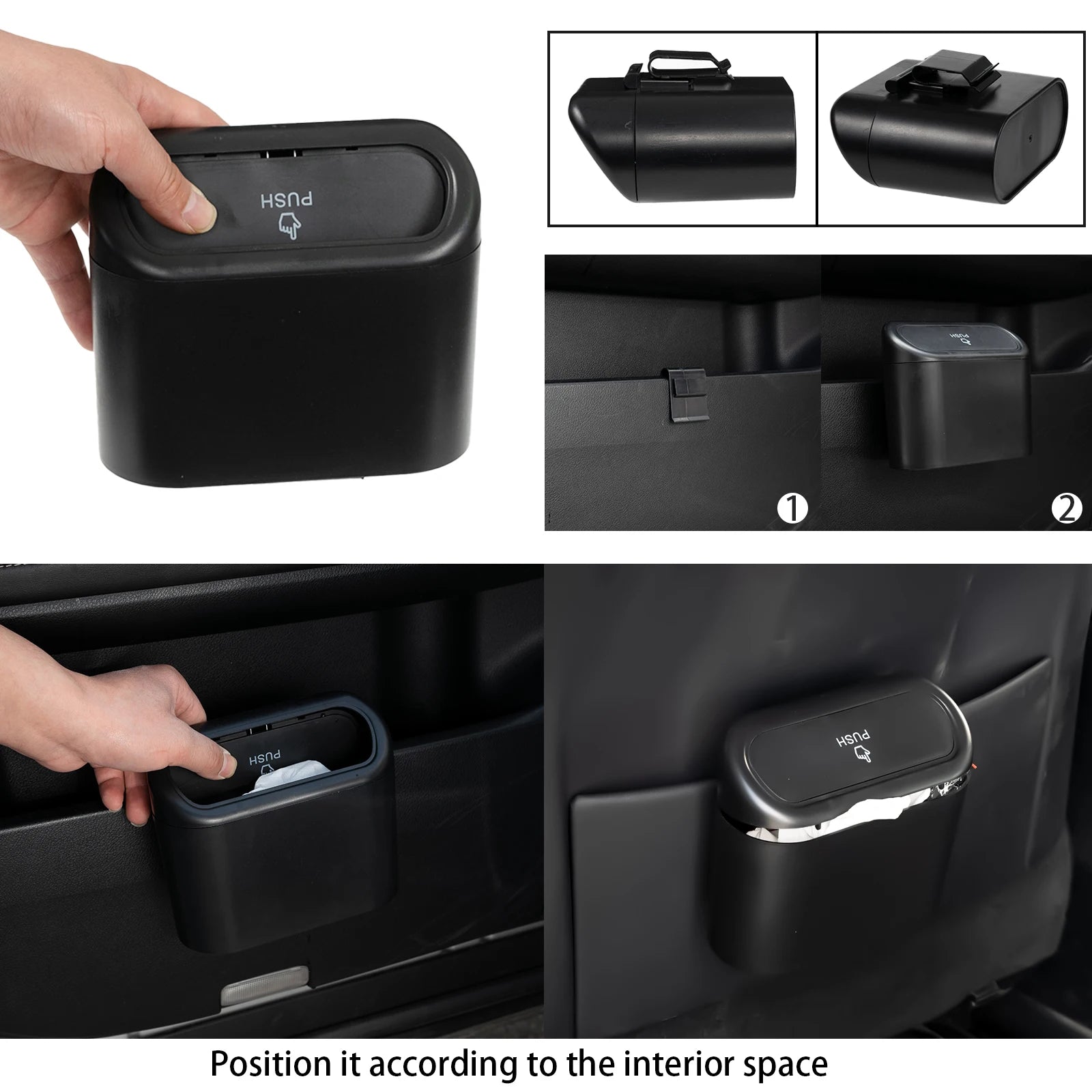 PUSH

PUSH

①

②

PUSH

PUSH

Position it according to the interior space